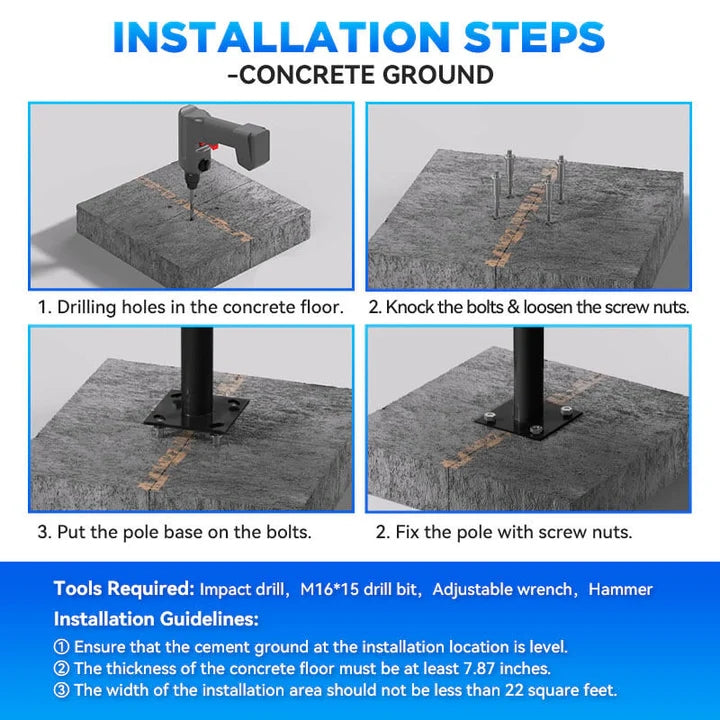 INSTALLATION STEPS
-CONCRETE GROUND

1. Drilling holes in the concrete floor.

2. Knock the bolts & loosen the screw nuts.

3. Put the pole base on the bolts.

2. Fix the pole with screw nuts.

Tools Required: Impact drill, M16*15 drill bit, Adjustable wrench, Hammer
Installation Guidelines:
① Ensure that the cement ground at the installation location is level.
② The thickness of the concrete floor must be at least 7.87 inches.
③ The width of the installation area should not be less than 22 square feet.