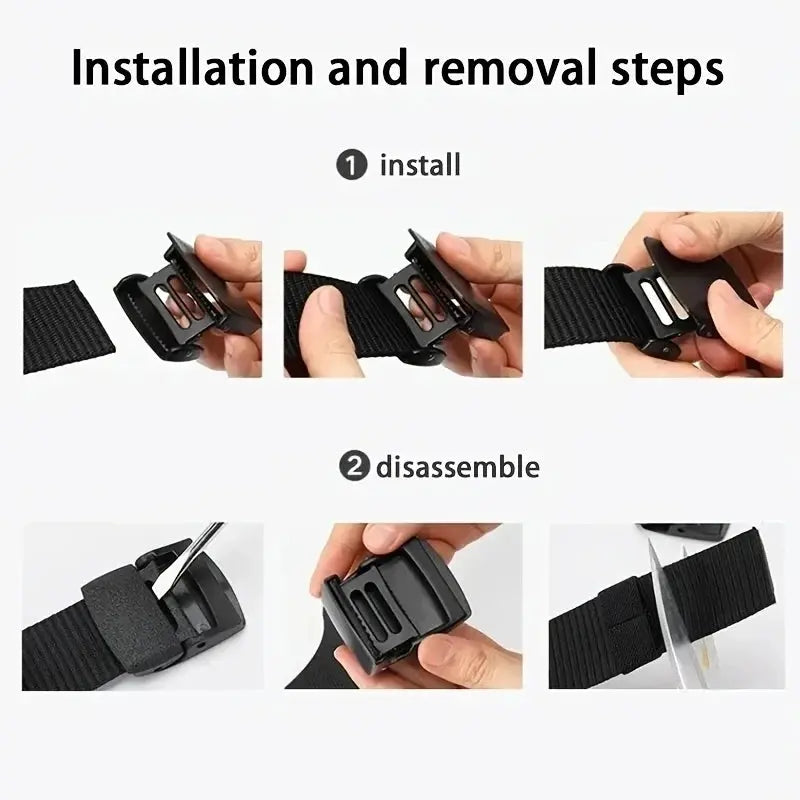 Installation and removal steps

❶ install

❷ disassemble