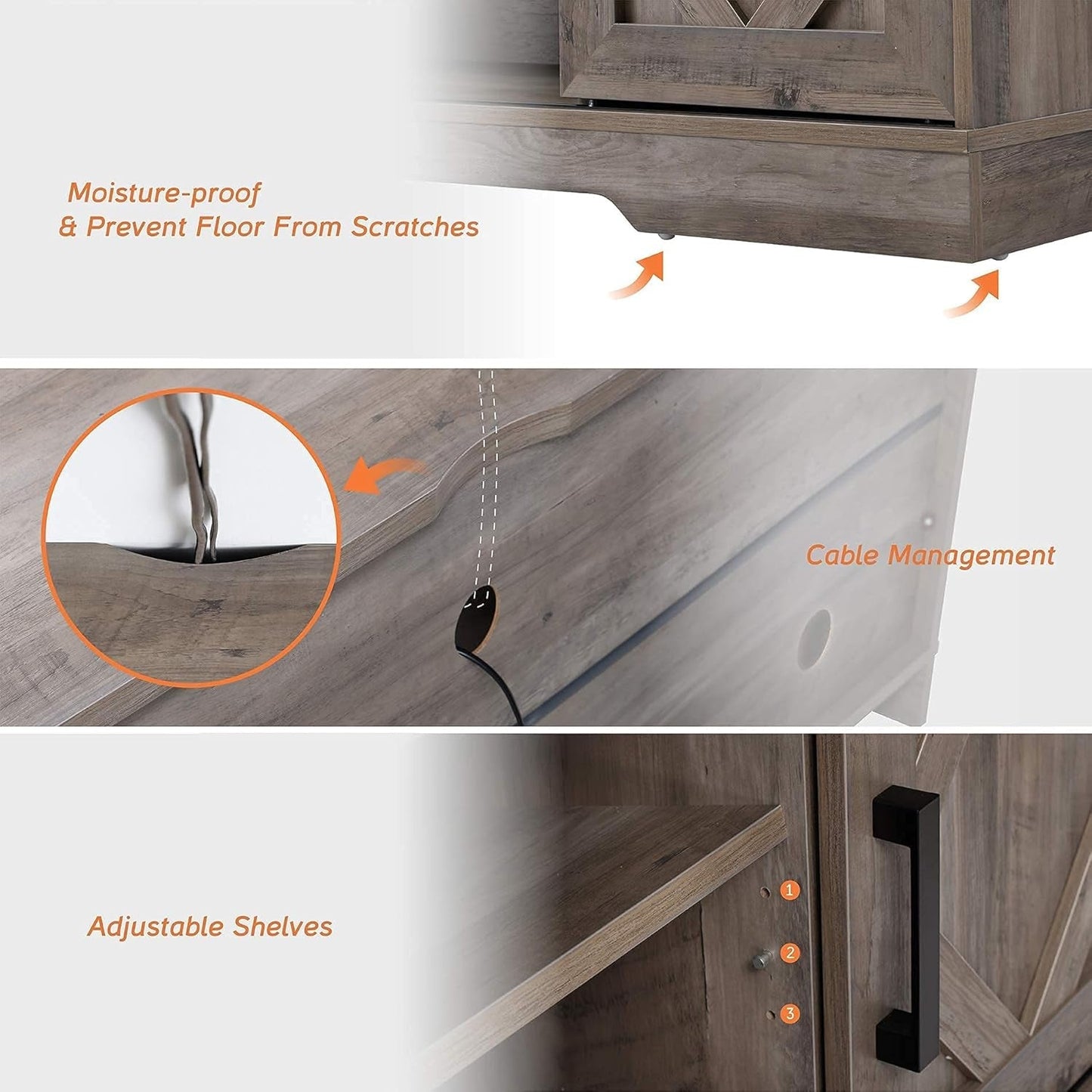 Moisture-proof
& Prevent Floor From Scratches

Cable Management

Adjustable Shelves

1

2

3