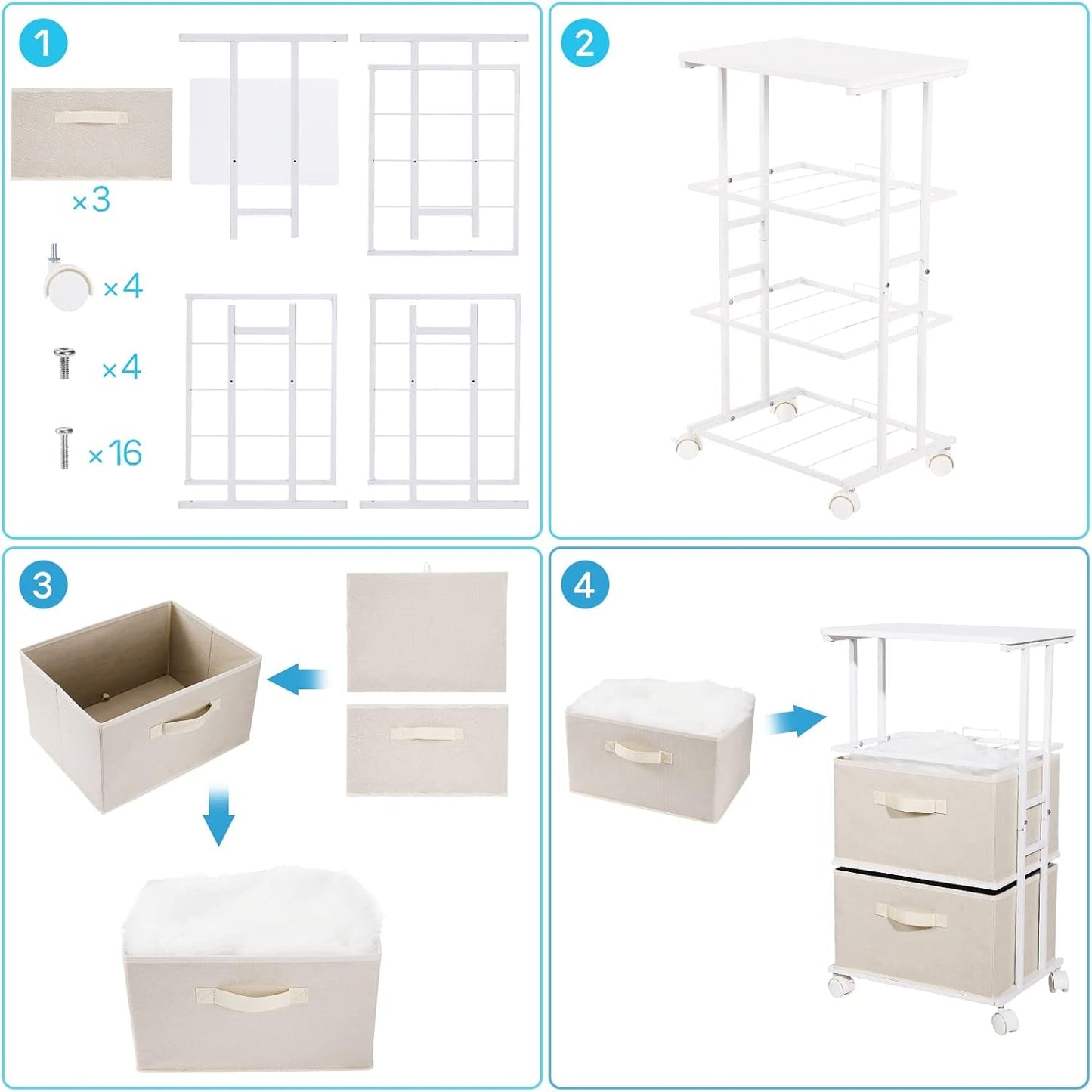 1

×3

×4

×4

×16

2

3

4