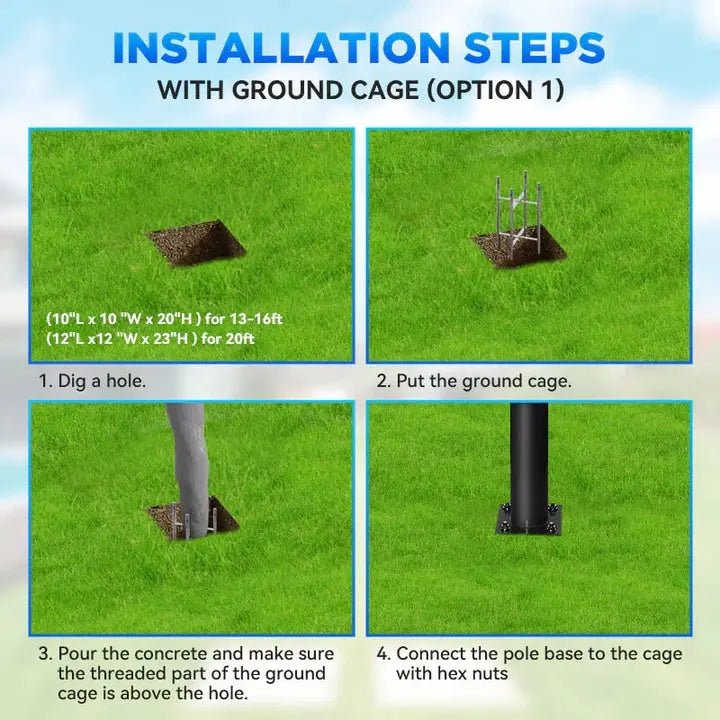 INSTALLATION STEPS
WITH GROUND CAGE (OPTION 1)

(10"L x 10 "W x 20"H ) for 13-16ft
(12"L x12 "W x 23"H ) for 20ft

1. Dig a hole.

2. Put the ground cage.

3. Pour the concrete and make sure the threaded part of the ground cage is above the hole.

4. Connect the pole base to the cage with hex nuts