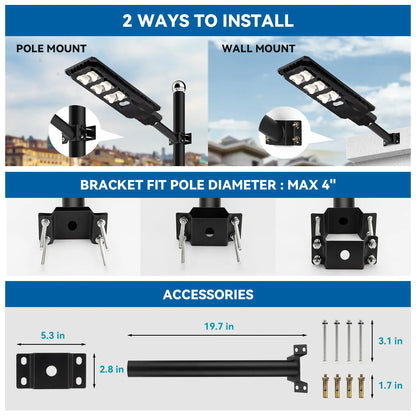 2 WAYS TO INSTALL

POLE MOUNT

WALL MOUNT

BRACKET FIT POLE DIAMETER : MAX 4"

ACCESSORIES

5.3 in

2.8 in

19.7 in

3.1 in

1.7 in