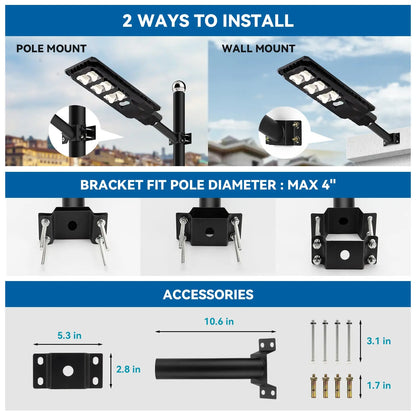 2 WAYS TO INSTALL

POLE MOUNT

WALL MOUNT

BRACKET FIT POLE DIAMETER : MAX 4"

ACCESSORIES

5.3 in

2.8 in

10.6 in

3.1 in

1.7 in