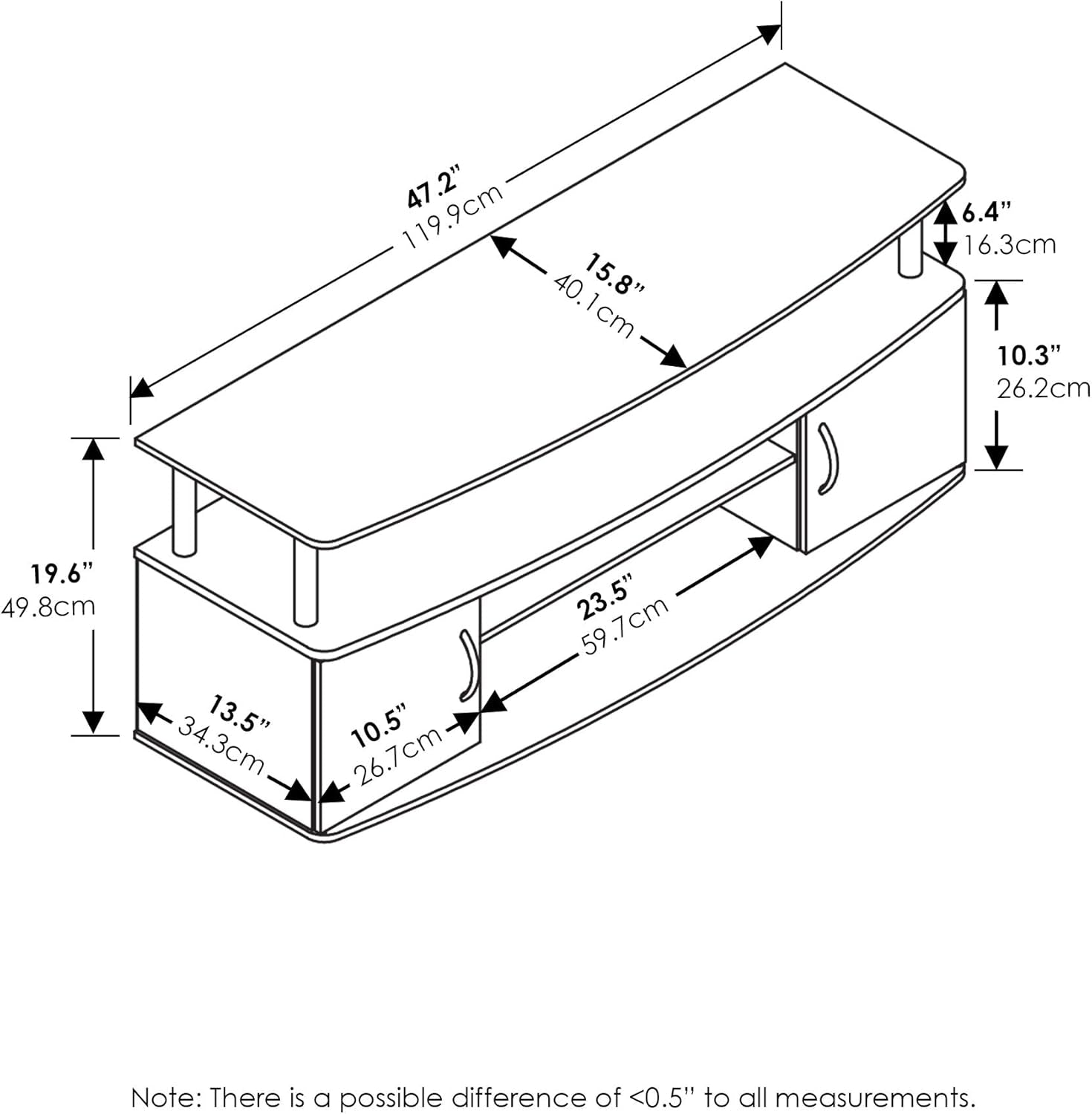 47.2"
119.9cm

15.8"
40.1cm

6.4"
16.3cm

10.3"
26.2cm

19.6"
49.8cm

23.5"
59.7cm

13.5"
34.3cm

10.5"
26.7cm

Note: There is a possible difference of <0.5" to all measurements.