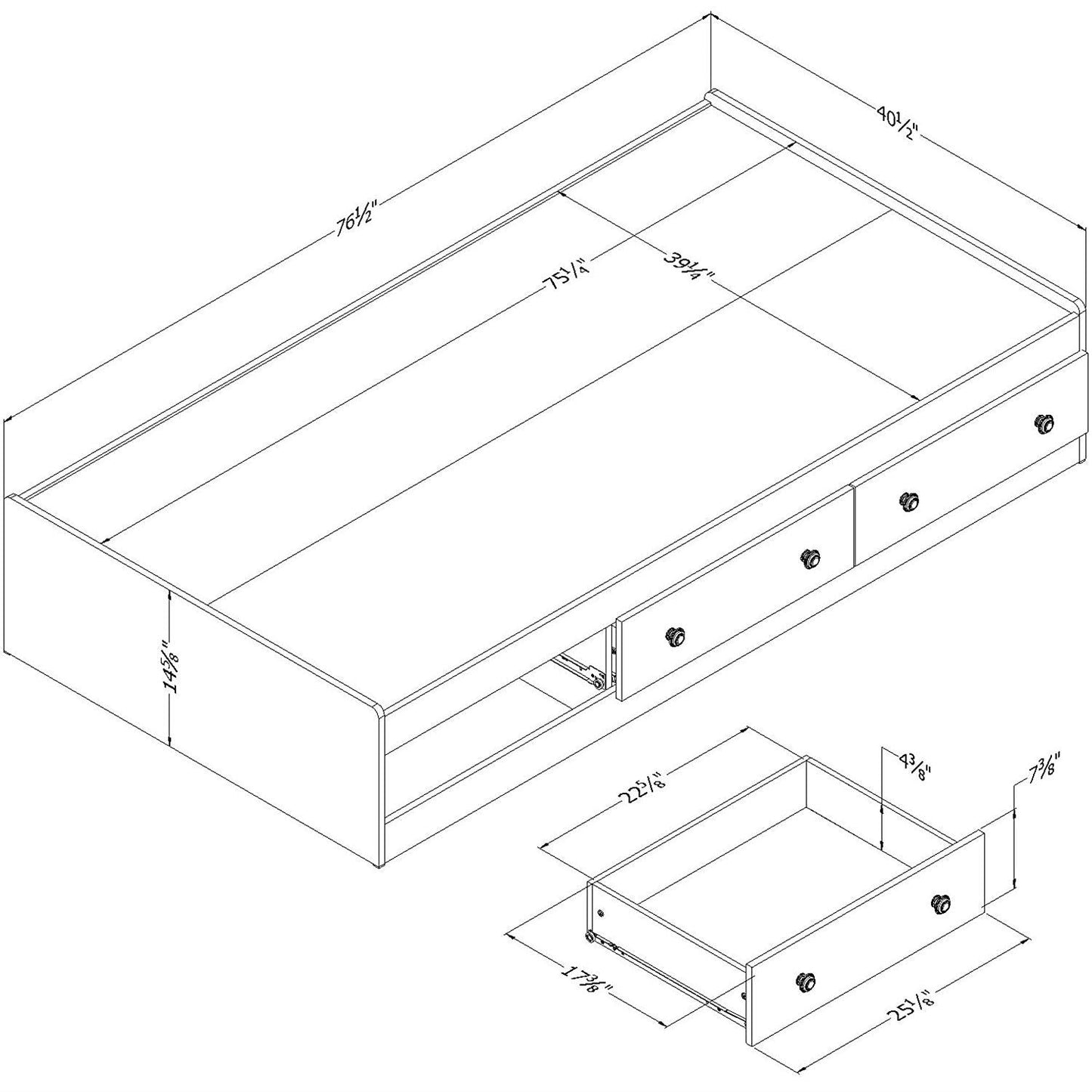 $76\frac{1}{2}$"

$40\frac{1}{2}$"

$75\frac{1}{4}$"

$39\frac{1}{4}$"

$14\frac{5}{8}$"

$22\frac{5}{8}$"

$4\frac{3}{8}$"

$7\frac{3}{8}$"

$17\frac{3}{8}$"

$25\frac{1}{8}$"