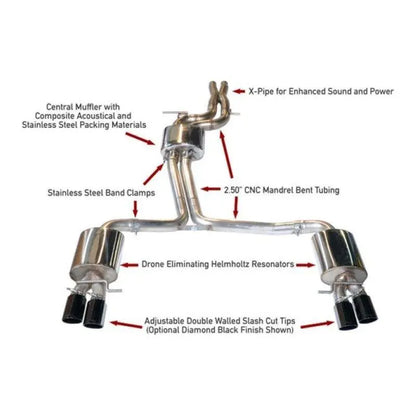 X-Pipe for Enhanced Sound and Power

Central Muffler with Composite Acoustical and Stainless Steel Packing Materials

Stainless Steel Band Clamps

2.50" CNC Mandrel Bent Tubing

Drone Eliminating Helmholtz Resonators

Adjustable Double Walled Slash Cut Tips (Optional Diamond Black Finish Shown)