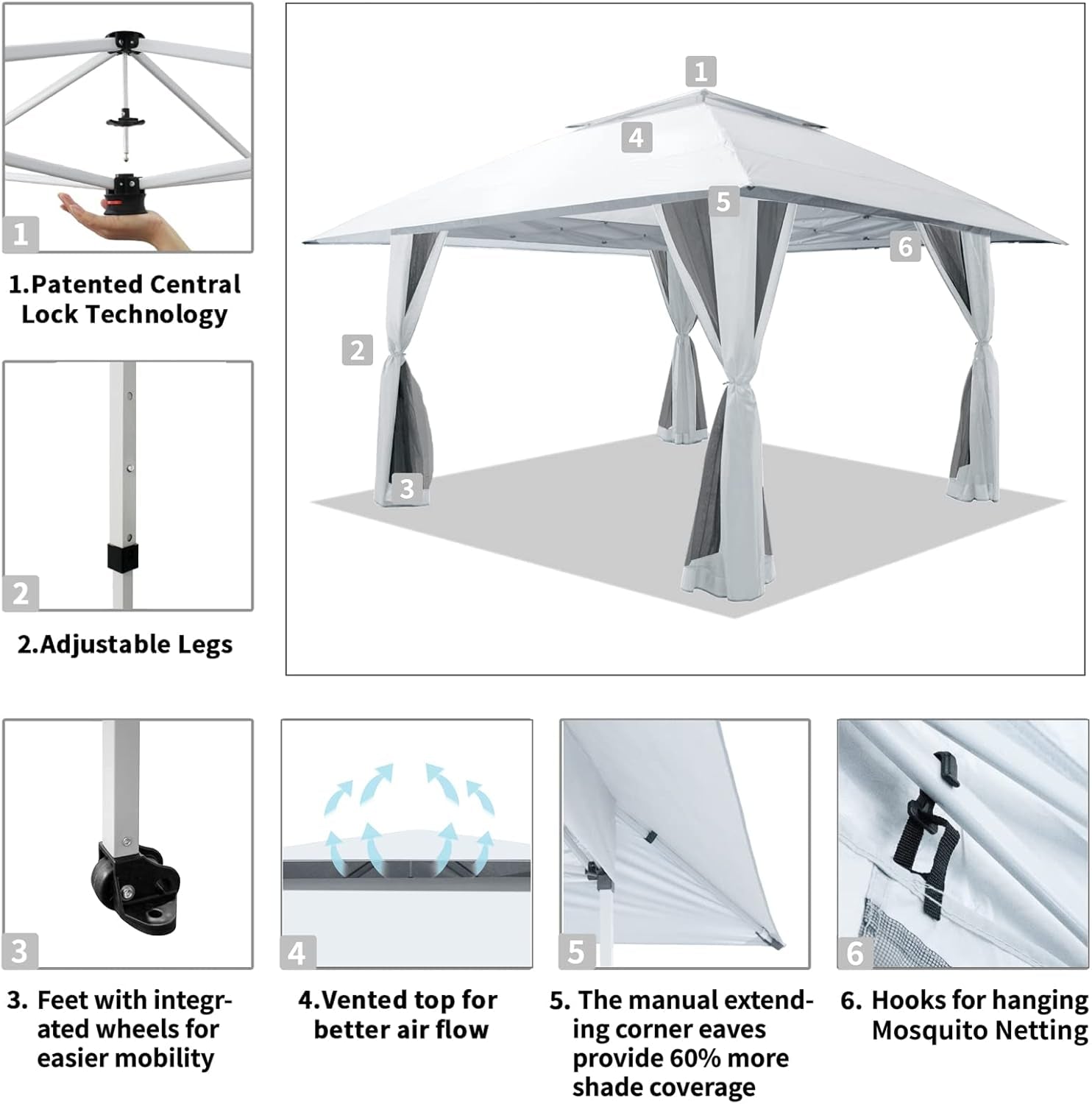 1

1.Patented Central Lock Technology

2

2.Adjustable Legs

1

4

5

6

2

3

3

3. Feet with integrated wheels for easier mobility

4

4.Vented top for better air flow

5

5. The manual extending corner eaves provide 60% more shade coverage

6

6. Hooks for hanging Mosquito Netting