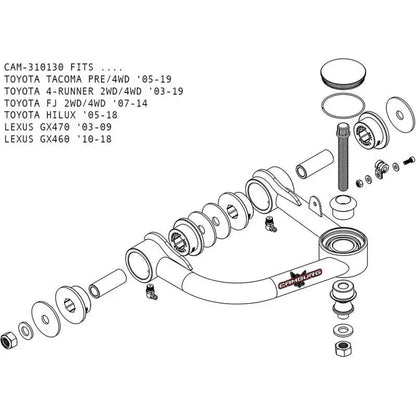 CAM-310130 FITS ....
TOYOTA TACOMA PRE/4WD '05-19
TOYOTA 4-RUNNER 2WD/4WD '03-19
TOYOTA FJ 2WD/4WD '07-14
TOYOTA HILUX '05-18
LEXUS GX470 '03-09
LEXUS GX460 '10-18

CAMBURG