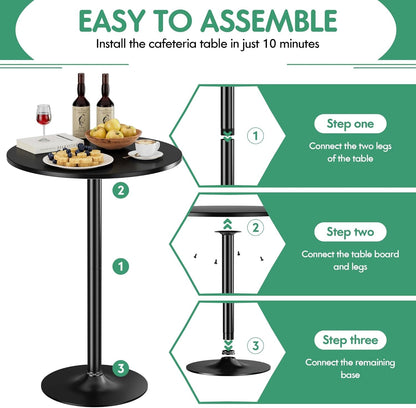 EASY TO ASSEMBLE
Install the cafeteria table in just 10 minutes

2

1

3

1

Step one
Connect the two legs of the table

2

Step two
Connect the table board and legs

3

Step three
Connect the remaining base