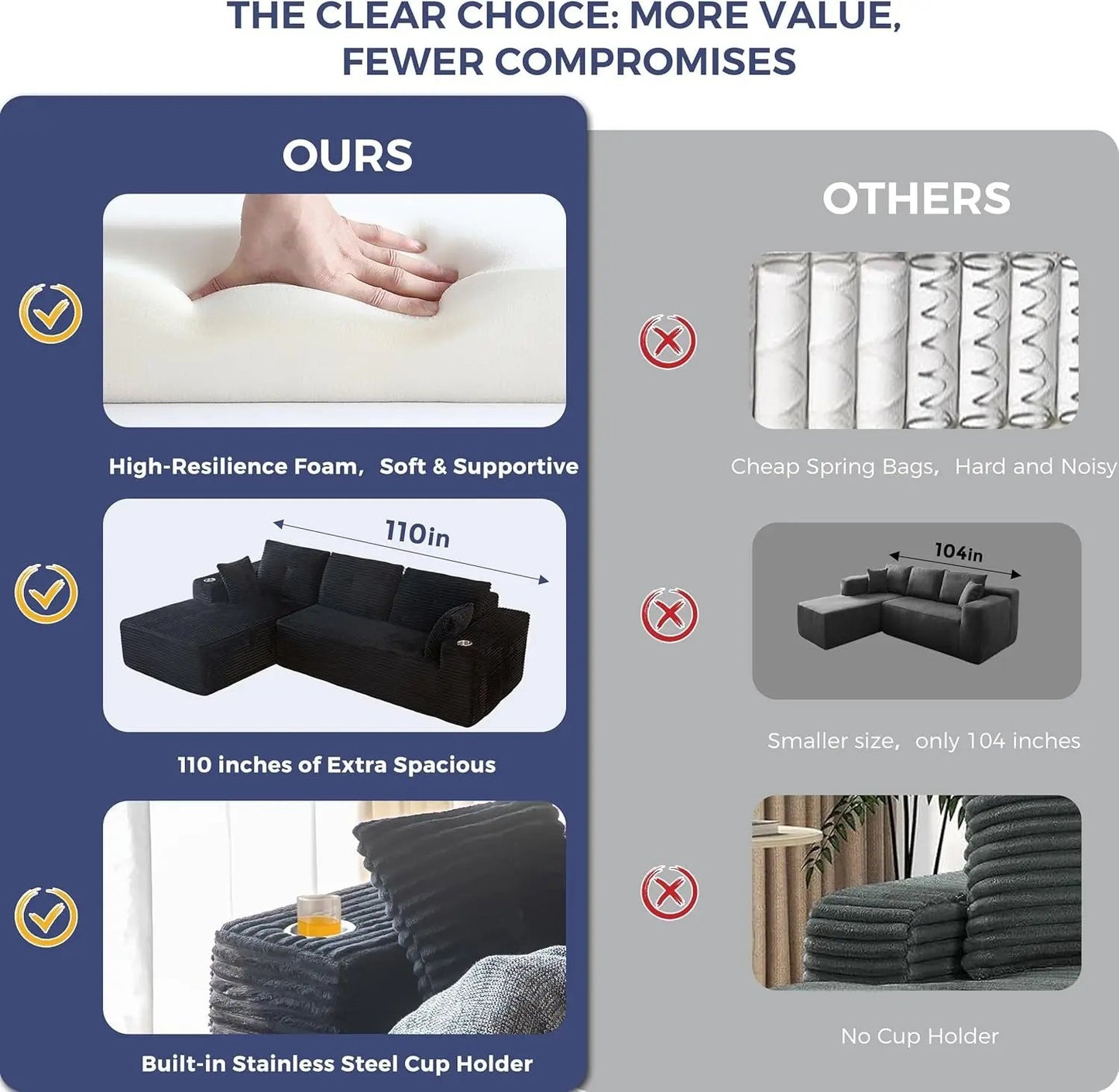 THE CLEAR CHOICE: MORE VALUE, FEWER COMPROMISES

OURS

High-Resilience Foam, Soft & Supportive

110in

110 inches of Extra Spacious

Built-in Stainless Steel Cup Holder

OTHERS

Cheap Spring Bags, Hard and Noisy

104in

Smaller size, only 104 inches

No Cup Holder